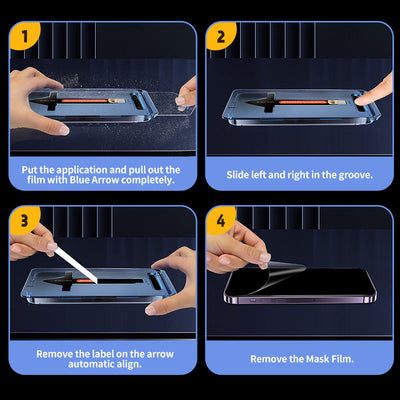 1

Put the application and pull out the film with Blue Arrow completely.

2

Slide left and right in the groove.

3

Remove the label on the arrow automatic align.

4

Remove the Mask Film.